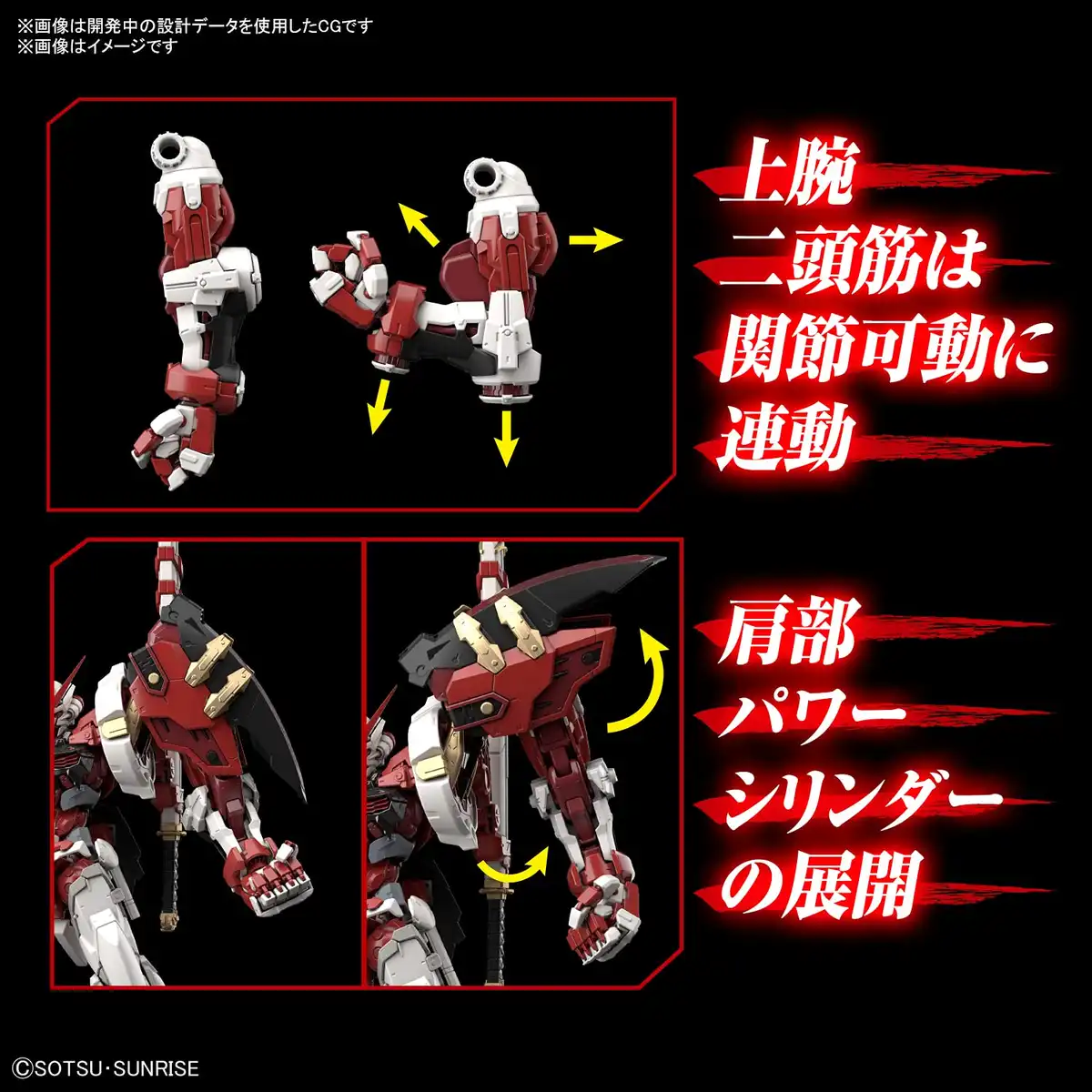 ※画像は開発中の設計データを使用したCGです
※画像はイメージです

上腕
二頭筋は
関節可動に
連動

肩部
パワー
シリンダー
の展開

©SOTSU・SUNRISE