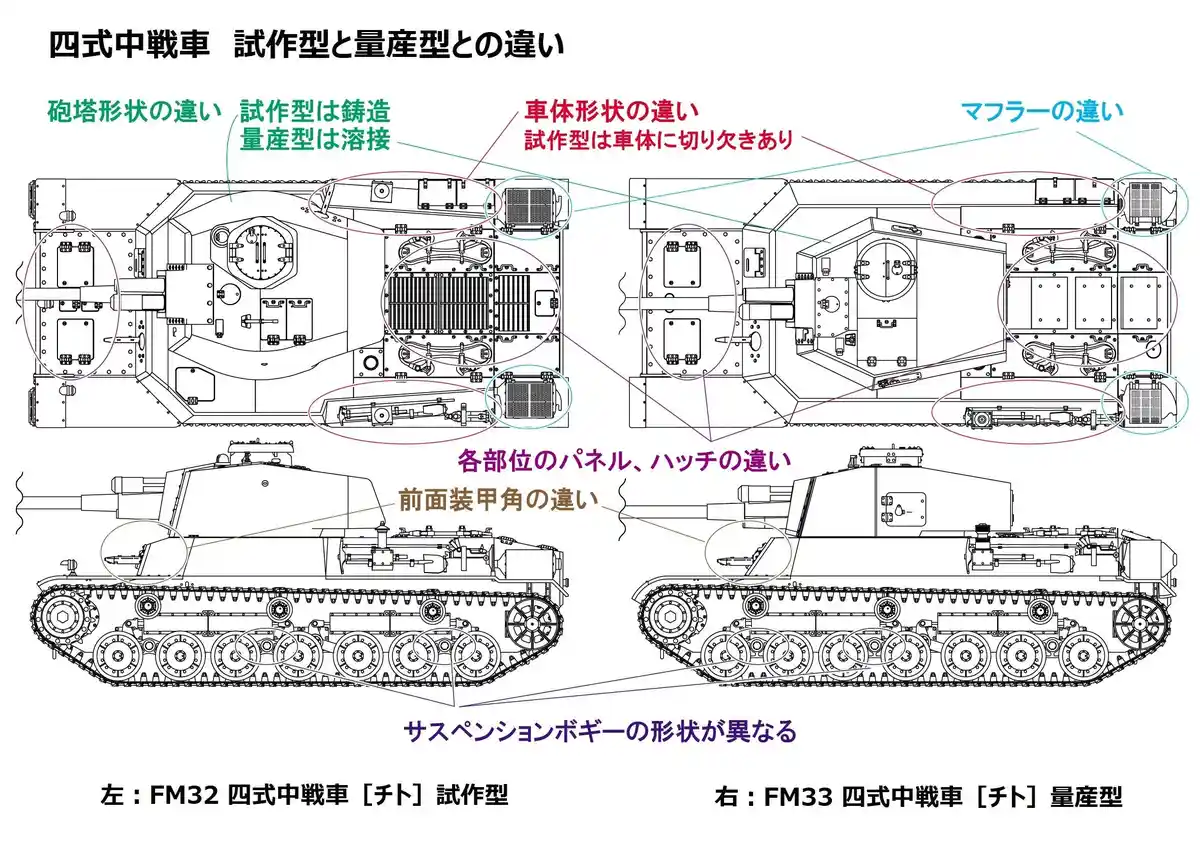 四式中戦車　試作型と量産型との違い

砲塔形状の違い　試作型は鋳造
量産型は溶接

車体形状の違い
試作型は車体に切り欠きあり

マフラーの違い

各部位のパネル、ハッチの違い

前面装甲角の違い

サスペンションボギーの形状が異なる

左：FM32 四式中戦車［チト］試作型

右：FM33 四式中戦車［チト］量産型