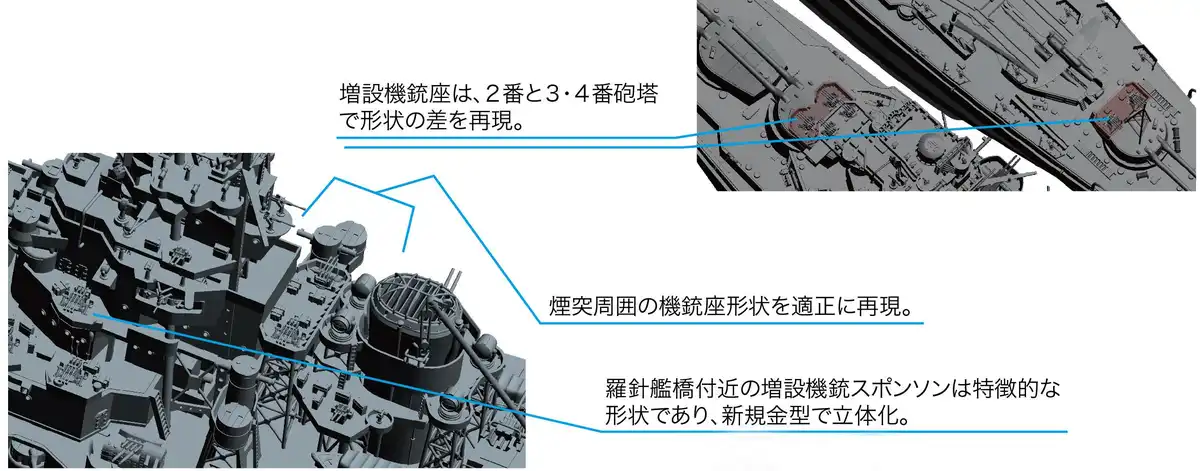 増設機銃座は、2番と3・4番砲塔で形状の差を再現。

煙突周囲の機銃座形状を適正に再現。

羅針艦橋付近の増設機銃スポンソンは特徴的な形状であり、新規金型で立体化。