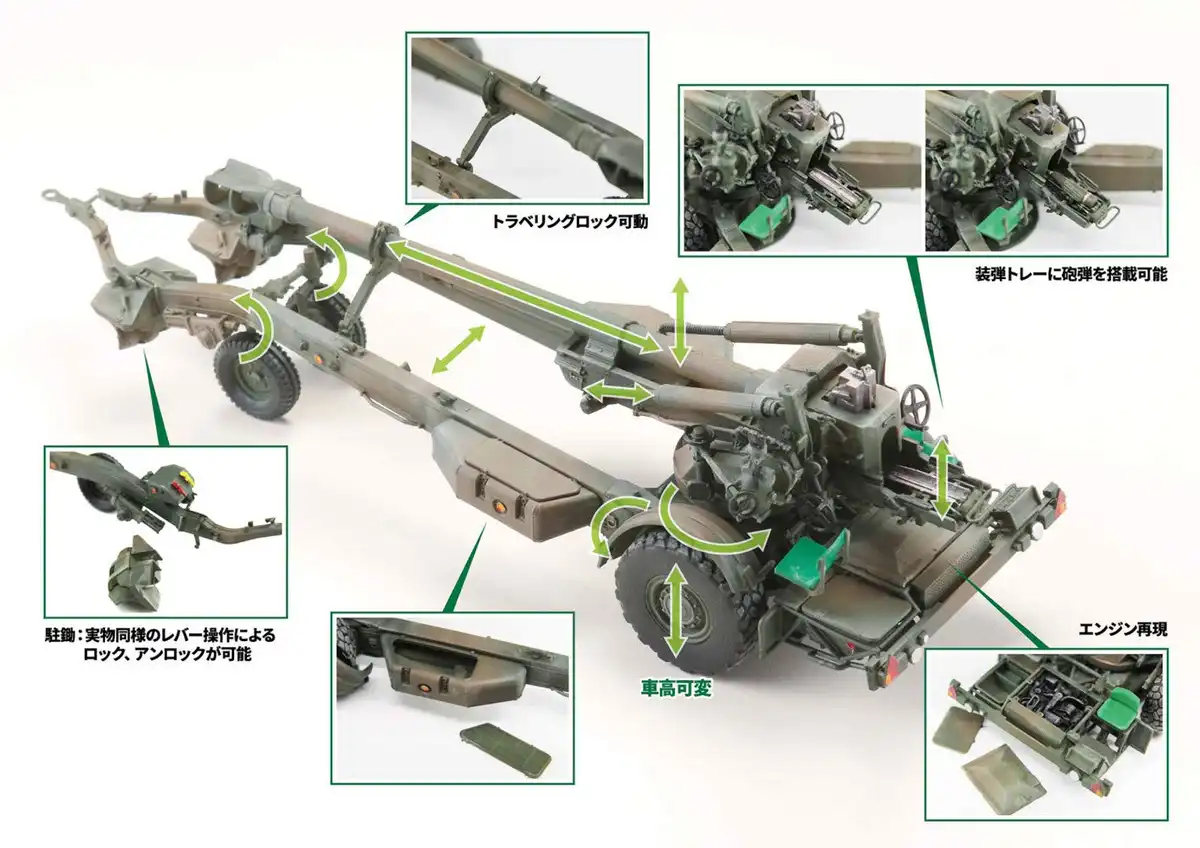 トラベリングロック可動

装弾トレーに砲弾を搭載可能

駐鋤：実物同様のレバー操作によるロック、アンロックが可能

車高可変

エンジン再現