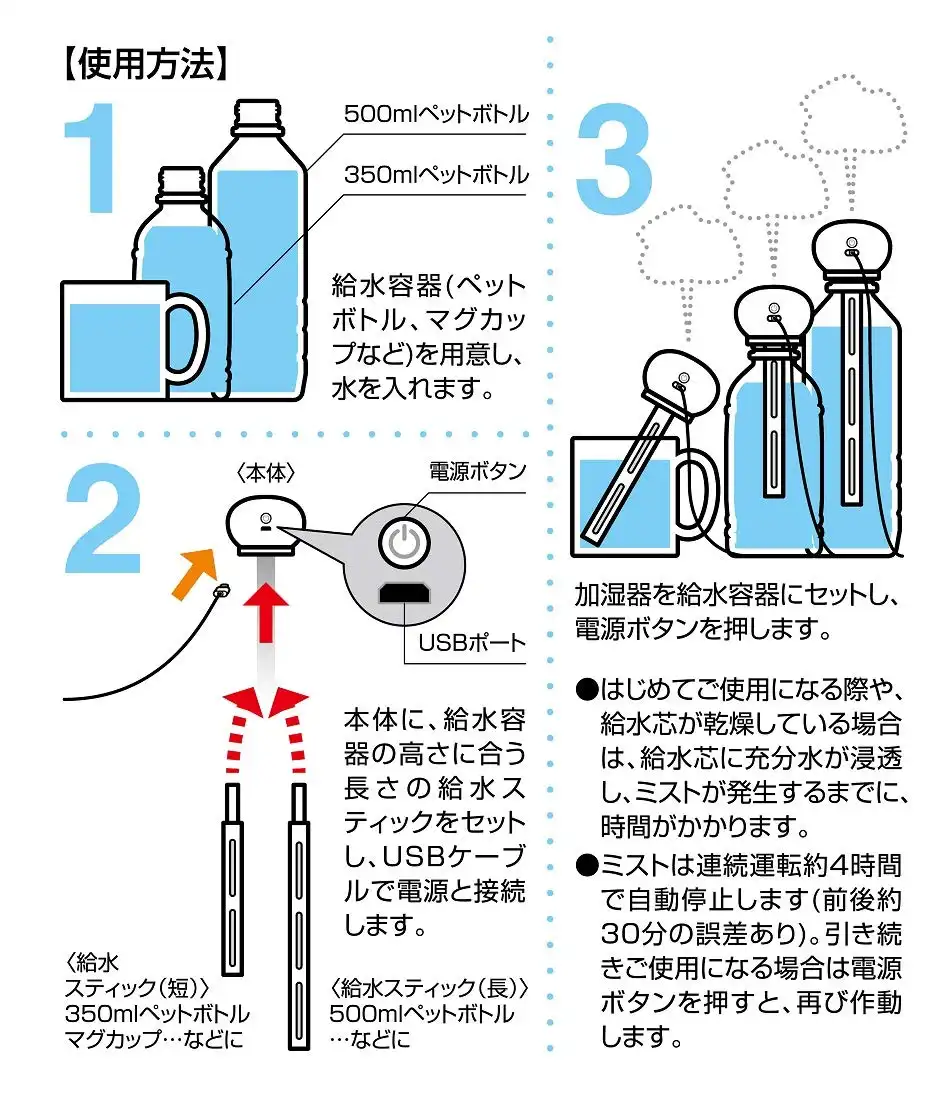 【使用方法】

1

500mlペットボトル

350mlペットボトル

給水容器(ペットボトル、マグカップなど)を用意し、水を入れます。

2

〈本体〉

電源ボタン

USBポート

本体に、給水容器の高さに合う長さの給水スティックをセットし、USBケーブルで電源と接続します。

〈給水スティック(短)〉
350mlペットボトル
マグカップ…などに

〈給水スティック(長)〉
500mlペットボトル
…などに

3

加湿器を給水容器にセットし、電源ボタンを押します。

●はじめてご使用になる際や、給水芯が乾燥している場合は、給水芯に充分水が浸透し、ミストが発生するまでに、時間がかかります。

●ミストは連続運転約4時間で自動停止します(前後約30分の誤差あり)。引き続きご使用になる場合は電源ボタンを押すと、再び作動します。