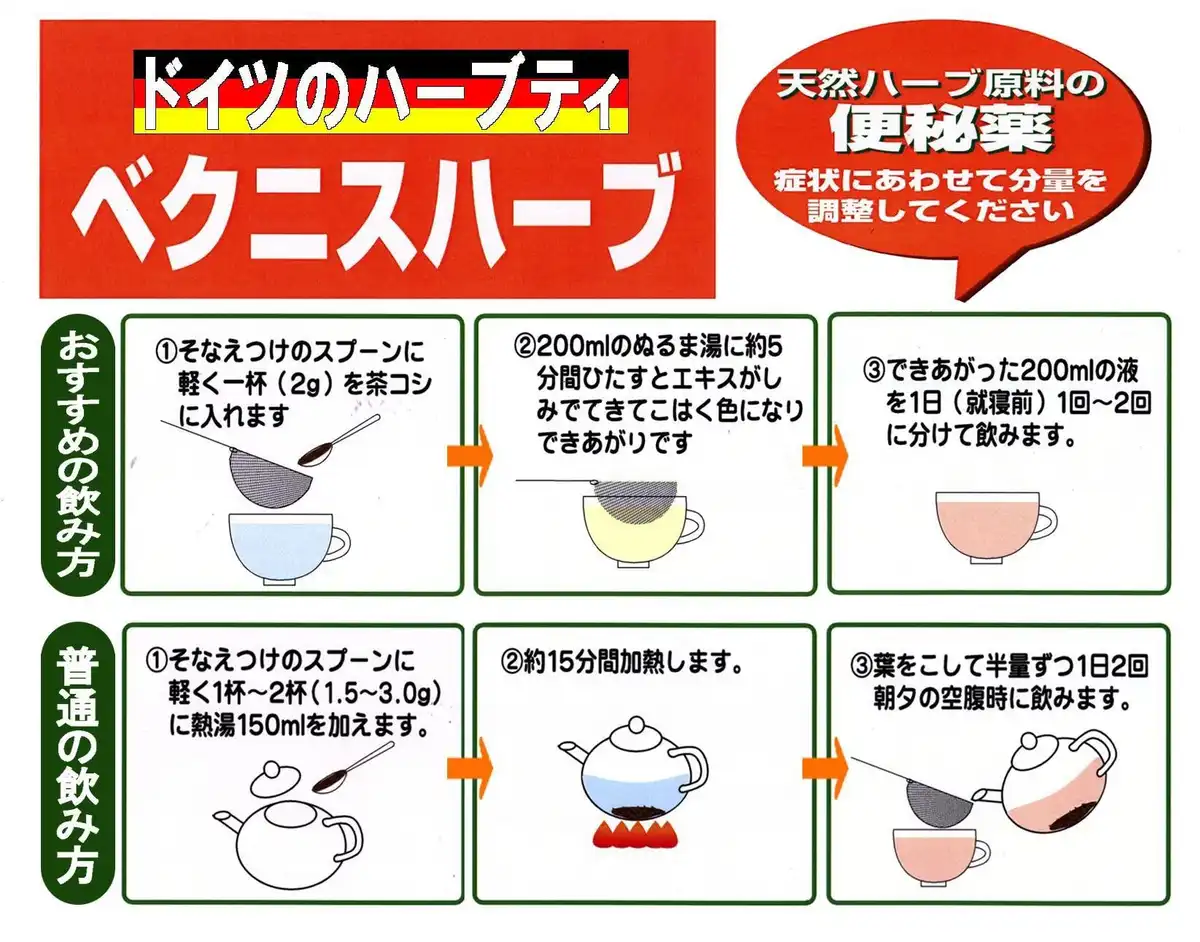 ドイツのハーブティ

ベクニスハーブ

天然ハーブ原料の
便秘薬
症状にあわせて分量を調整してください

おすすめの飲み方

①そなえつけのスプーンに軽く一杯（2g）を茶コシに入れます

②200mlのぬるま湯に約5分間ひたすとエキスがしみでてきてこはく色になりできあがりです

③できあがった200mlの液を1日（就寝前）1回～2回に分けて飲みます。

普通の飲み方

①そなえつけのスプーンに軽く1杯～2杯（1.5～3.0g）に熱湯150mlを加えます。

②約15分間加熱します。

③葉をこして半量ずつ1日2回朝夕の空腹時に飲みます。