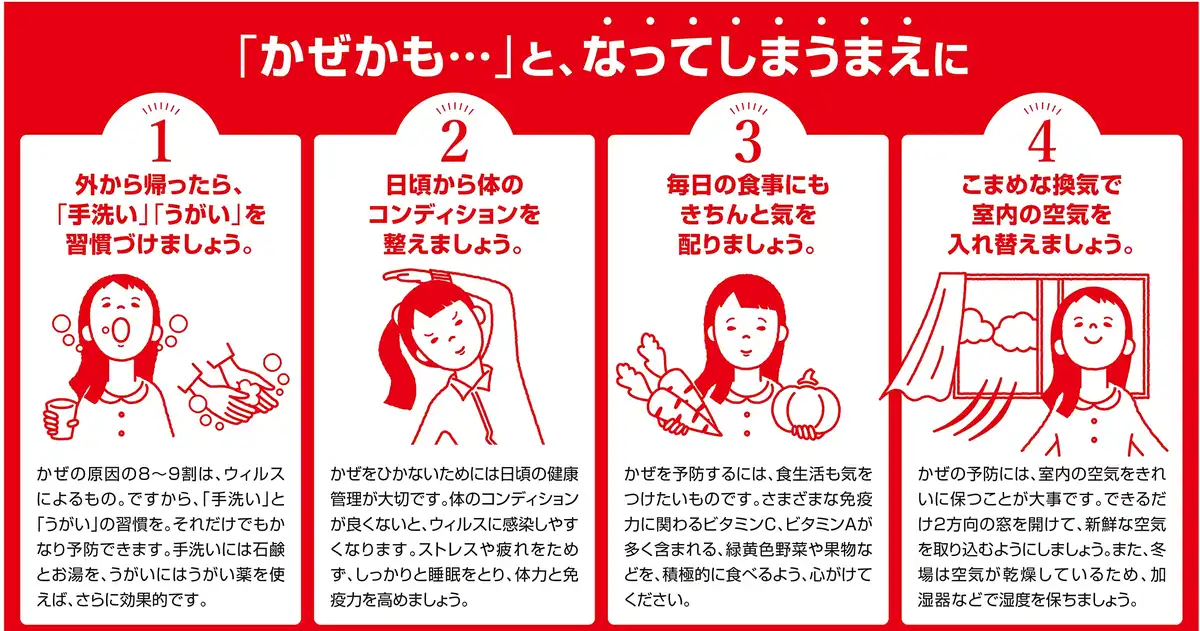 「かぜかも…」と、なってしまうまえに

1
外から帰ったら、「手洗い」「うがい」を習慣づけましょう。

かぜの原因の8～9割は、ウィルスによるもの。ですから、「手洗い」と「うがい」の習慣を。それだけでもかなり予防できます。手洗いには石鹸とお湯を、うがいにはうがい薬を使えば、さらに効果的です。

2
日頃から体のコンディションを整えましょう。

かぜをひかないためには日頃の健康管理が大切です。体のコンディションが良くないと、ウィルスに感染しやすくなります。ストレスや疲れをためず、しっかりと睡眠をとり、体力と免疫力を高めましょう。

3
毎日の食事にもきちんと気を配りましょう。

かぜを予防するには、食生活も気をつけたいものです。さまざまな免疫力に関わるビタミンC、ビタミンAが多く含まれる、緑黄色野菜や果物などを、積極的に食べるよう、心がけてください。

4
こまめな換気で室内の空気を入れ替えましょう。

かぜの予防には、室内の空気をきれいに保つことが大事です。できるだけ2方向の窓を開けて、新鮮な空気を取り込むようにしましょう。また、冬場は空気が乾燥しているため、加湿器などで湿度を保ちましょう。