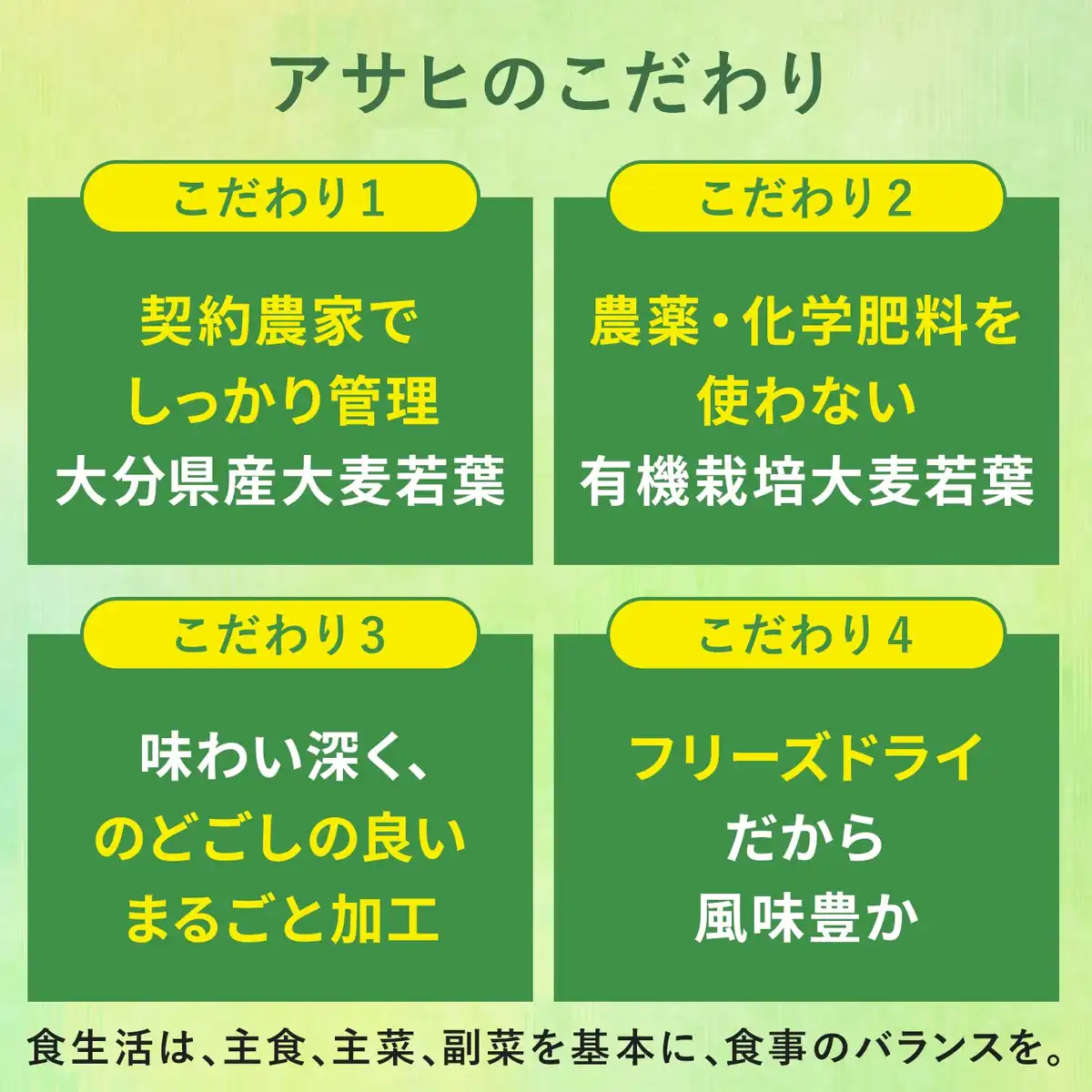 アサヒのこだわり

こだわり1

契約農家で
しっかり管理
大分県産大麦若葉

こだわり2

農薬・化学肥料を
使わない
有機栽培大麦若葉

こだわり3

味わい深く、
のどごしの良い
まるごと加工

こだわり4

フリーズドライ
だから
風味豊か

食生活は、主食、主菜、副菜を基本に、食事のバランスを。