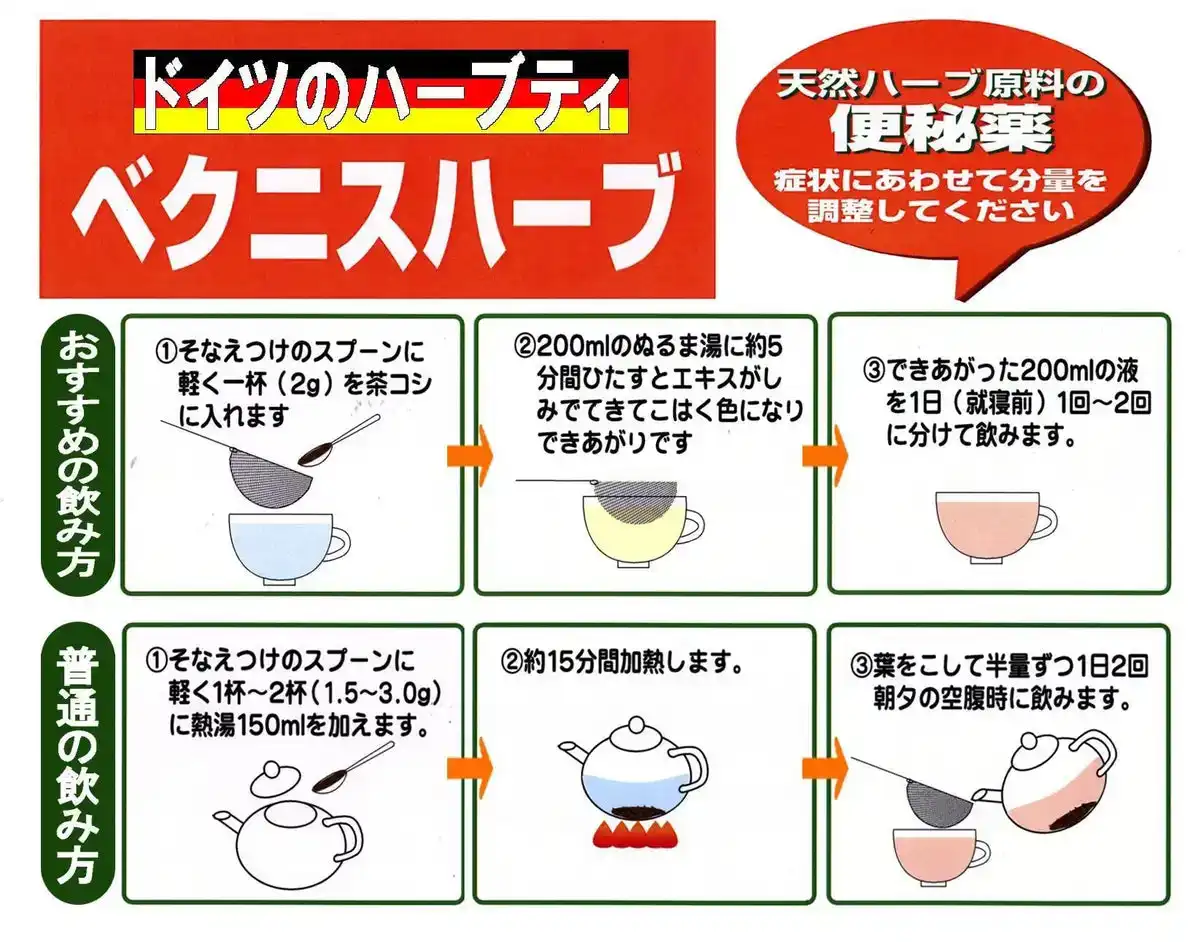 ドイツのハーブティ
ベクニスハーブ

天然ハーブ原料の
便秘薬
症状にあわせて分量を調整してください

おすすめの飲み方

①そなえつけのスプーンに軽く一杯（2g）を茶コシに入れます

②200mlのぬるま湯に約5分間ひたすとエキスがしみでてきてこはく色になりできあがりです

③できあがった200mlの液を1日（就寝前）1回～2回に分けて飲みます。

普通の飲み方

①そなえつけのスプーンに軽く1杯～2杯（1.5～3.0g）に熱湯150mlを加えます。

②約15分間加熱します。

③葉をこして半量ずつ1日2回朝夕の空腹時に飲みます。